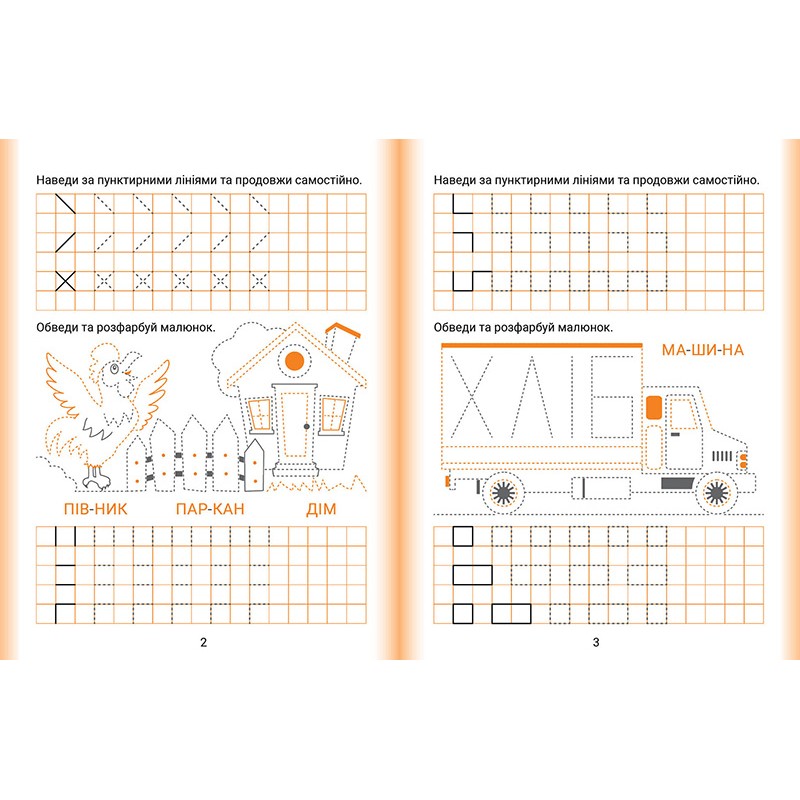 Наведи за пунктирними лініями та продовжи самостійно.

Обведи та розфарбуй малюнок.

ПІВ-НИК

ПАР-КАН

ДІМ

2

Наведи за пунктирними лініями та продовжи самостійно.

Обведи та розфарбуй малюнок.

МА-ШИ-НА

ХЛІБ

3