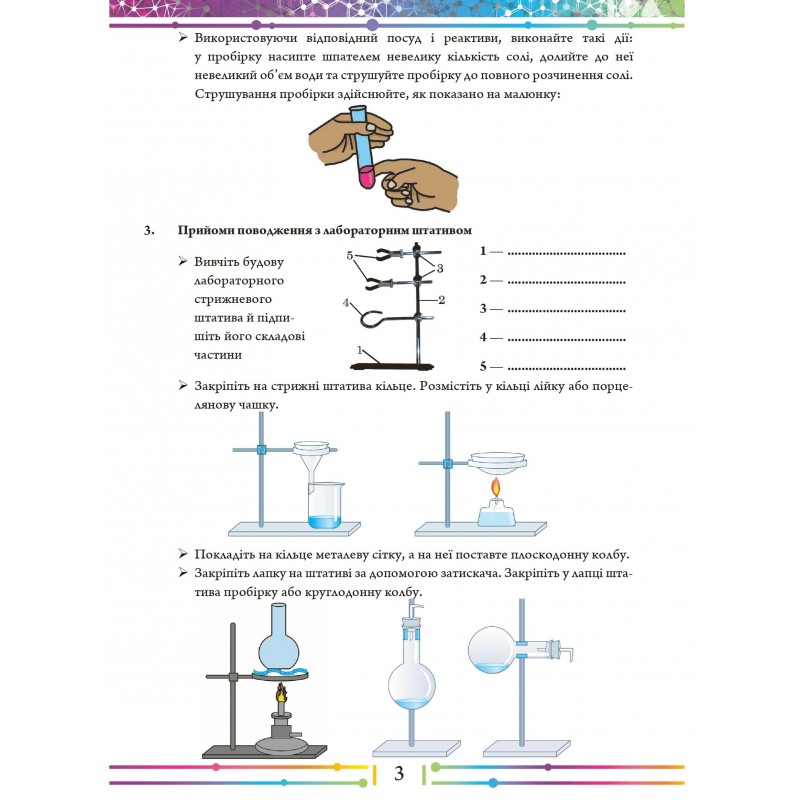 ➢ Використовуючи відповідний посуд і реактиви, виконайте такі дії: у пробірку насипте шпателем невелику кількість солі, долийте до неї невеликий об'єм води та струшуйте пробірку до повного розчинення солі. Струшування пробірки здійснюйте, як показано на малюнку:

3. Прийоми поводження з лабораторним штативом

➢ Вивчіть будову лабораторного стрижневого штатива й підпишіть його складові частини

5
3
2
4
1

1 — ................................
2 — ................................
3 — ................................
4 — ................................
5 — ................................

➢ Закріпіть на стрижні штатива кільце. Розмістіть у кільці лійку або порцелянову чашку.

➢ Покладіть на кільце металеву сітку, а на неї поставте плоскодонну колбу.
➢ Закріпіть лапку на штативі за допомогою затискача. Закріпіть у лапці штатива пробірку або круглодонну колбу.

3