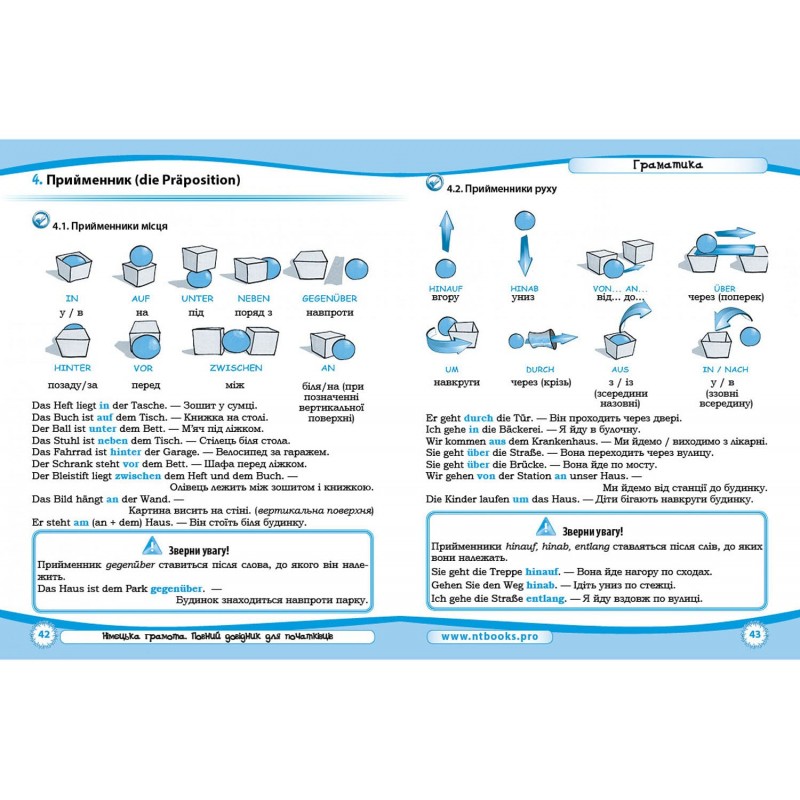 4. Прийменник (die Präposition)

4.1. Прийменники місця

IN
у / в

AUF
на

UNTER
під

NEBEN
поряд з

GEGENÜBER
навпроти

HINTER
позаду/за

VOR
перед

ZWISCHEN
між

AN
біля/на (при позначенні вертикальної поверхні)

Das Heft liegt in der Tasche. — Зошит у сумці.
Das Buch ist auf dem Tisch. — Книжка на столі.
Der Ball ist unter dem Bett. — М'яч під ліжком.
Das Stuhl ist neben dem Tisch. — Стілець біля стола.
Das Fahrrad ist hinter der Garage. — Велосипед за гаражем.
Der Schrank steht vor dem Bett. — Шафа перед ліжком.
Der Bleistift liegt zwischen dem Heft und dem Buch. — Олівець лежить між зошитом і книжкою.
Das Bild hängt an der Wand. — Картина висить на стіні. (вертикальна поверхня)
Er steht am (an + dem) Haus. — Він стоїть біля будинку.

Зверни увагу!
Прийменник gegenüber ставиться після слова, до якого він належить.
Das Haus ist dem Park gegenüber. — Будинок знаходиться навпроти парку.

42
Німецька грамота. Повний довідник для початківців

Граматика

4.2. Прийменники руху

HINAUF
вгору

HINAB
униз

VON… AN…
від… до…

ÜBER
через (поперек)

UM
навкруги

DURCH
через (крізь)

AUS
з / із (зсередини назовні)

IN / NACH
у / в (ззовні всередину)

Er geht durch die Tür. — Він проходить через двері.
Ich gehe in die Bäckerei. — Я йду в булочну.
Wir kommen aus dem Krankenhaus. — Ми йдемо / виходимо з лікарні.
Sie geht über die Straße. — Вона переходить через вулицю.
Sie geht über die Brücke. — Вона йде по мосту.
Wir gehen von der Station an unser Haus. — Ми йдемо від станції до будинку.
Die Kinder laufen um das Haus. — Діти бігають навкруги будинку.

Зверни увагу!
Прийменники hinauf, hinab, entlang ставляться після слів, до яких вони належать.
Sie geht die Treppe hinauf. — Вона йде нагору по сходах.
Gehen Sie den Weg hinab. — Ідіть униз по стежці.
Ich gehe die Straße entlang. — Я йду вздовж по вулиці.

www.ntbooks.pro
43